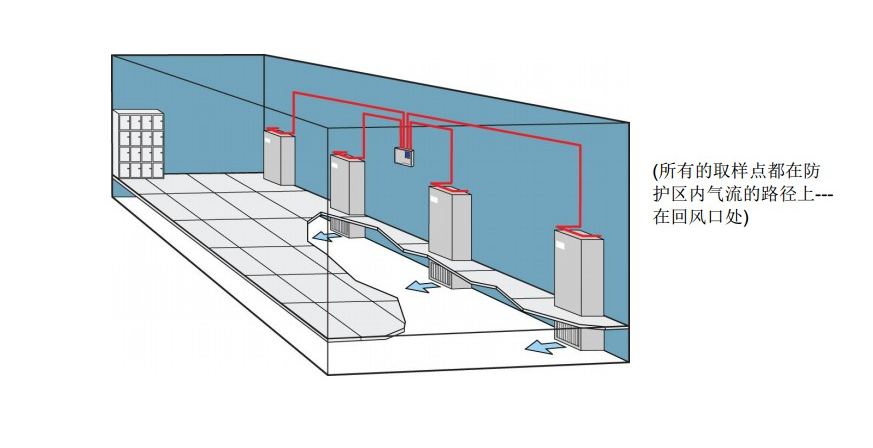 (所有的取样点都在防护区内气流的路径上---在回风口处)